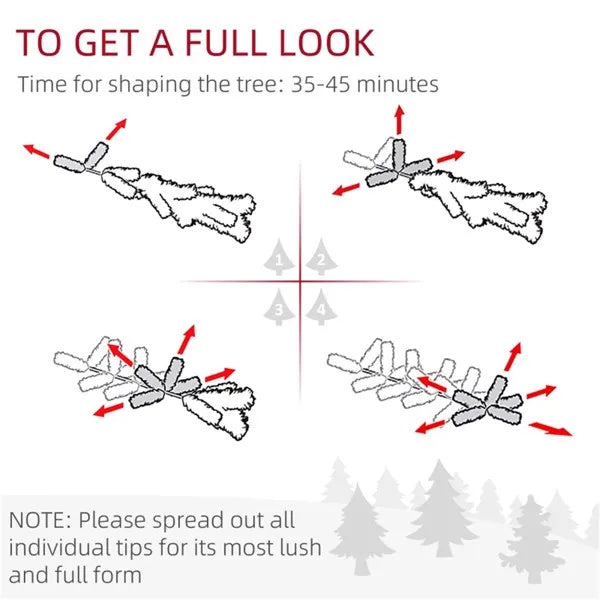 TO GET A FULL LOOK
Time for shaping the tree: 35-45 minutes

1 2
3 4

NOTE: Please spread out all individual tips for its most lush and full form